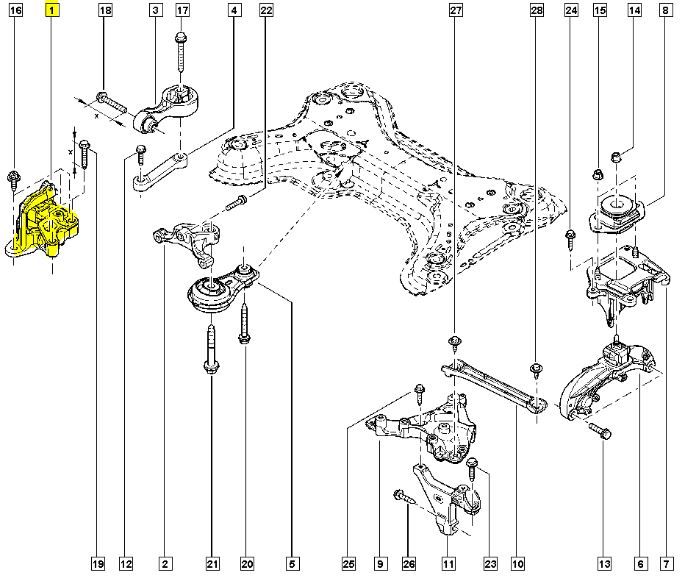 16
1
18
3
17
4
22
27
28
24
15
14
8

x
x

19
12
2
21
20
5
25
9
26
11
23
10
13
6
7